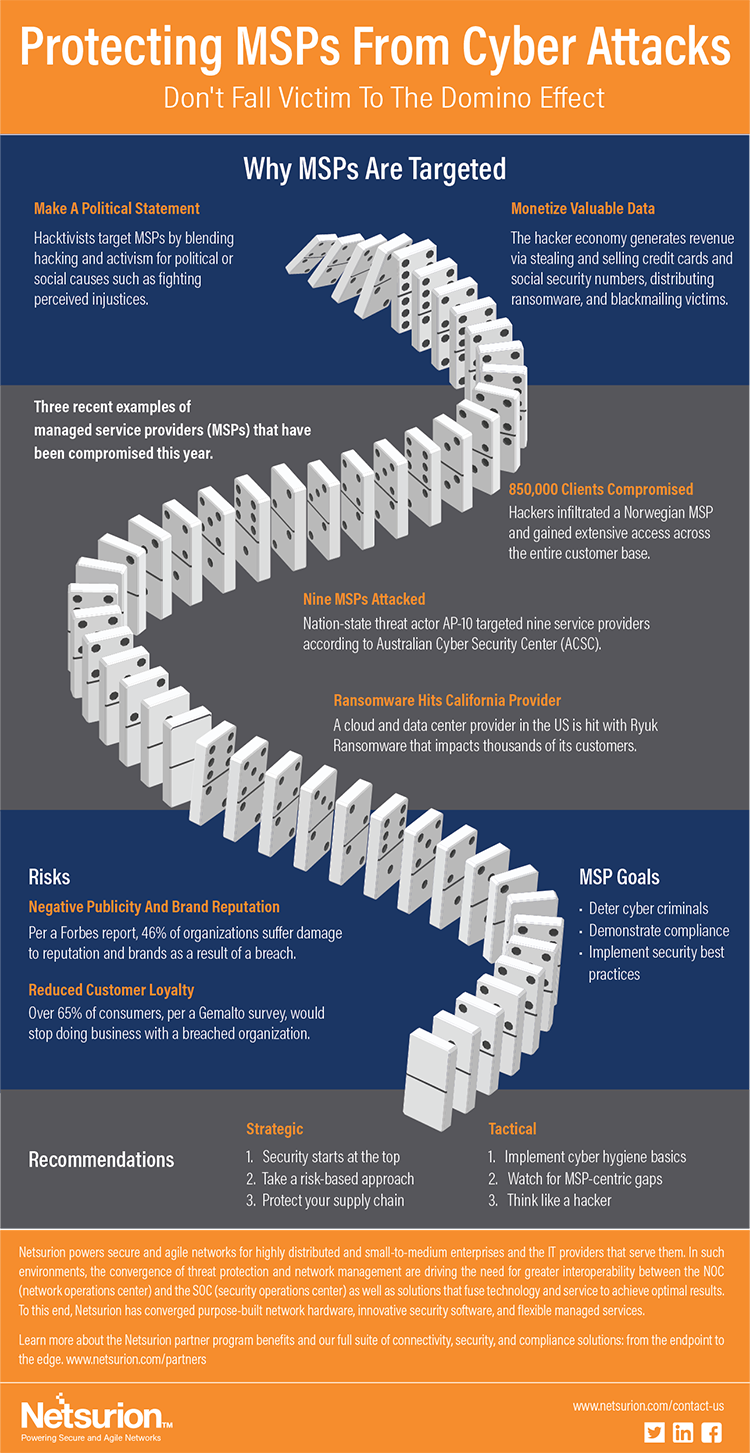 Protecting MSPs From Cyber Attacks
Don't Fall Victim To The Domino Effect

Why MSPs Are Targeted

Make A Political Statement
Hacktivists target MSPs by blending hacking and activism for political or social causes such as fighting perceived injustices.

Monetize Valuable Data
The hacker economy generates revenue via stealing and selling credit cards and social security numbers, distributing ransomware, and blackmailing victims.

Three recent examples of managed service providers (MSPs) that have been compromised this year.

850,000 Clients Compromised
Hackers infiltrated a Norwegian MSP and gained extensive access across the entire customer base.

Nine MSPs Attacked
Nation-state threat actor AP-10 targeted nine service providers according to Australian Cyber Security Center (ACSC).

Ransomware Hits California Provider
A cloud and data center provider in the US is hit with Ryuk Ransomware that impacts thousands of its customers.

Risks

Negative Publicity And Brand Reputation
Per a Forbes report, 46% of organizations suffer damage to reputation and brands as a result of a breach.

Reduced Customer Loyalty
Over 65% of consumers, per a Gemalto survey, would stop doing business with a breached organization.

MSP Goals
· Deter cyber criminals
· Demonstrate compliance
· Implement security best practices

Recommendations

Strategic
1. Security starts at the top
2. Take a risk-based approach
3. Protect your supply chain

Tactical
1. Implement cyber hygiene basics
2. Watch for MSP-centric gaps
3. Think like a hacker

Netsurion powers secure and agile networks for highly distributed and small-to-medium enterprises and the IT providers that serve them. In such environments, the convergence of threat protection and network management are driving the need for greater interoperability between the NOC (network operations center) and the SOC (security operations center) as well as solutions that fuse technology and service to achieve optimal results. To this end, Netsurion has converged purpose-built network hardware, innovative security software, and flexible managed services.

Learn more about the Netsurion partner program benefits and our full suite of connectivity, security, and compliance solutions: from the endpoint to the edge. www.netsurion.com/partners

Netsurion™
Powering Secure and Agile Networks

www.netsurion.com/contact-us